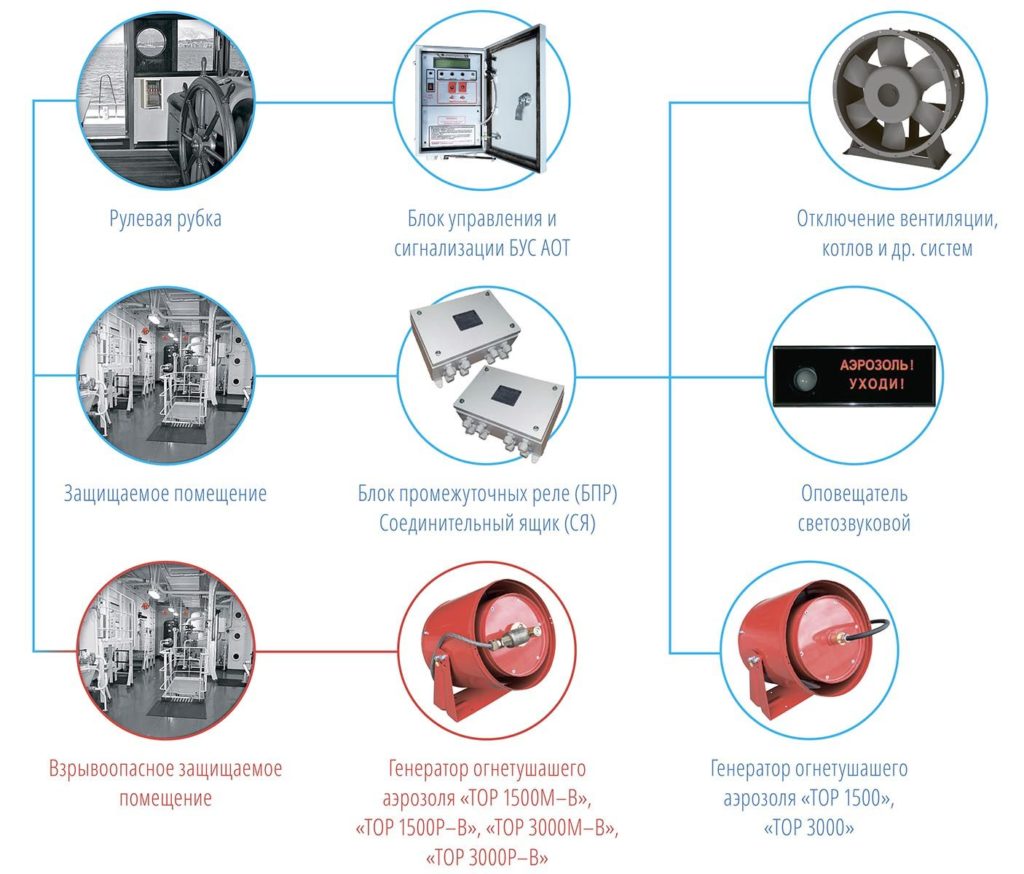 Рулевая рубка

Блок управления и сигнализации БУС АОТ

Отключение вентиляции, котлов и др. систем

Защищаемое помещение

Блок промежуточных реле (БПР) Соединительный ящик (СЯ)

АЭРОЗОЛЬ! УХОДИ!

Оповещатель светозвуковой

Взрывоопасное защищаемое помещение

Генератор огнетушашего аэрозоля «ТОР 1500М–В», «ТОР 1500Р–В», «ТОР 3000М–В», «ТОР 3000Р–В»

Генератор огнетушашего аэрозоля «ТОР 1500», «ТОР 3000»